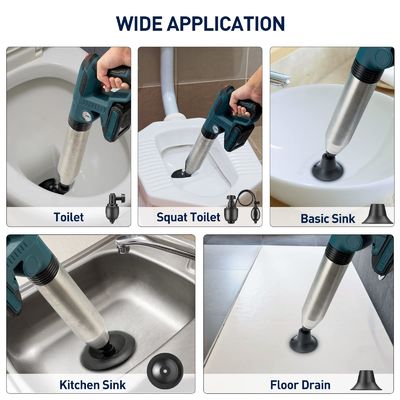 WIDE APPLICATION

Toilet

Squat Toilet

Basic Sink

Kitchen Sink

Floor Drain